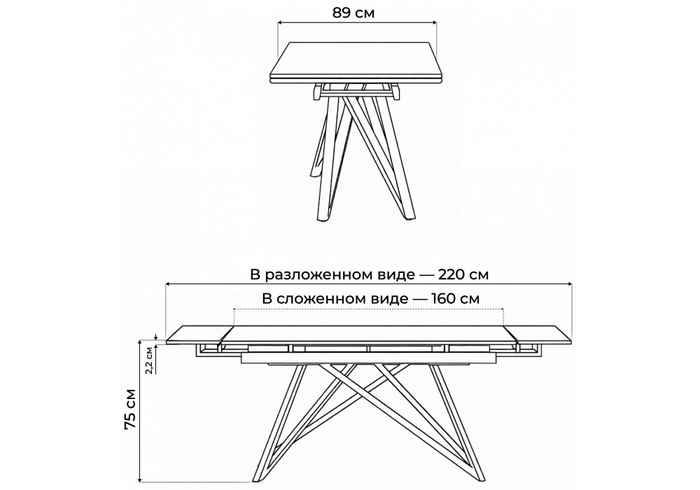 89 см

В разложенном виде — 220 см

В сложенном виде — 160 см

2,2 см

75 см