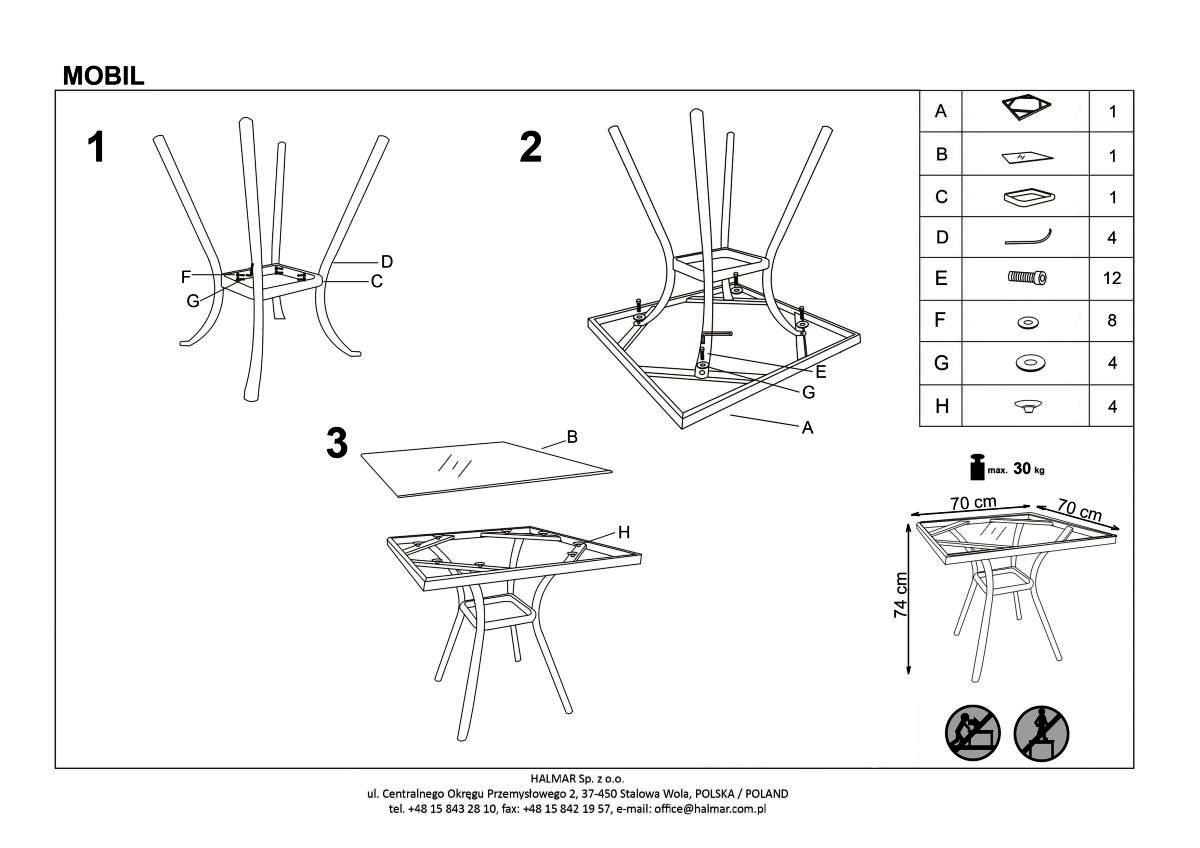 MOBIL

1

F
G
D
C

2

E
G
A

3

B
H

| A | | 1 |
|---|---|---|
| B | | 1 |
| C | | 1 |
| D | | 4 |
| E | | 12 |
| F | | 8 |
| G | | 4 |
| H | | 4 |

max. 30 kg

70 cm
70 cm
74 cm

HALMAR Sp. z o.o.
ul. Centralnego Okręgu Przemysłowego 2, 37-450 Stalowa Wola, POLSKA / POLAND
tel. +48 15 843 28 10, fax: +48 15 842 19 57, e-mail: office@halmar.com.pl