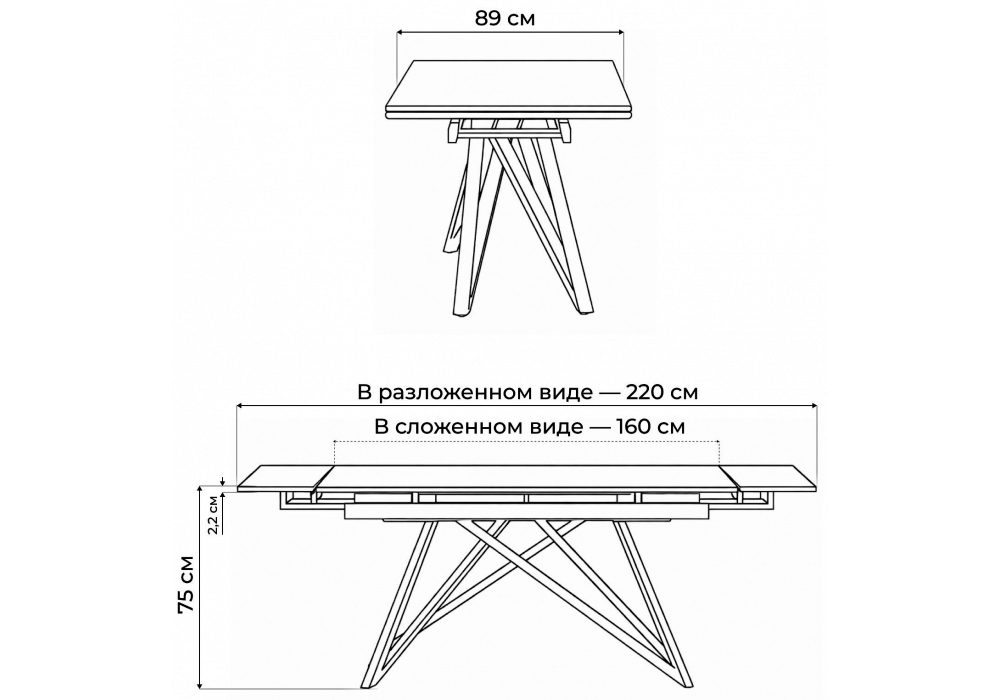 89 см

В разложенном виде — 220 см

В сложенном виде — 160 см

2,2 см

75 см